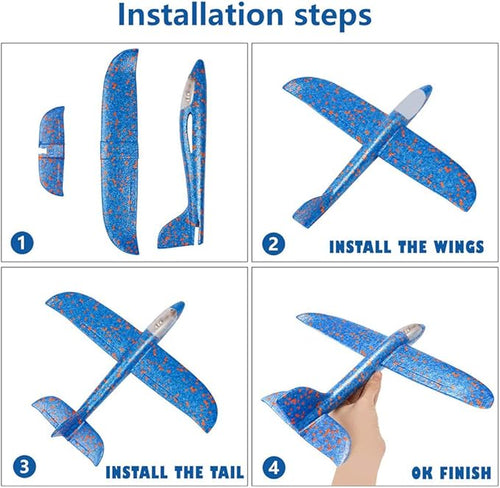 Installation steps

1

2 INSTALL THE WINGS

3 INSTALL THE TAIL

4 OK FINISH